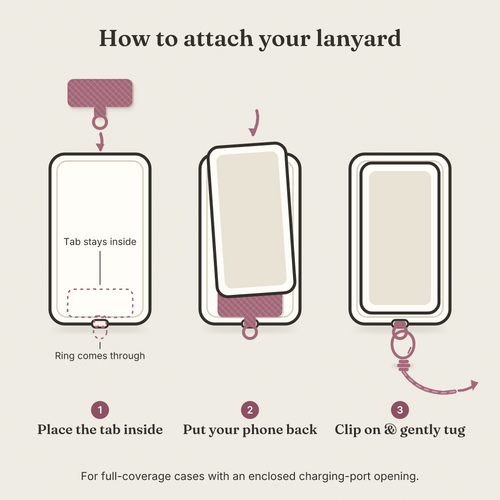 How to attach your lanyard

Tab stays inside

Ring comes through

1
Place the tab inside

2
Put your phone back

3
Clip on & gently tug

For full-coverage cases with an enclosed charging-port opening.